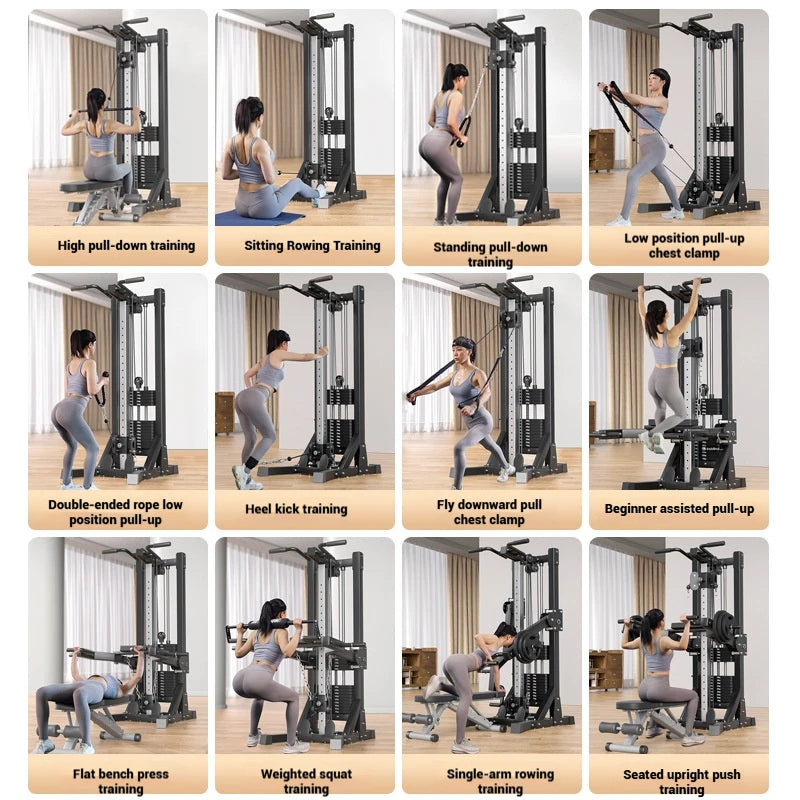 High pull-down training

Sitting Rowing Training

Standing pull-down training

Low position pull-up chest clamp

Double-ended rope low position pull-up

Heel kick training

Fly downward pull chest clamp

Beginner assisted pull-up

Flat bench press training

Weighted squat training

Single-arm rowing training

Seated upright push training