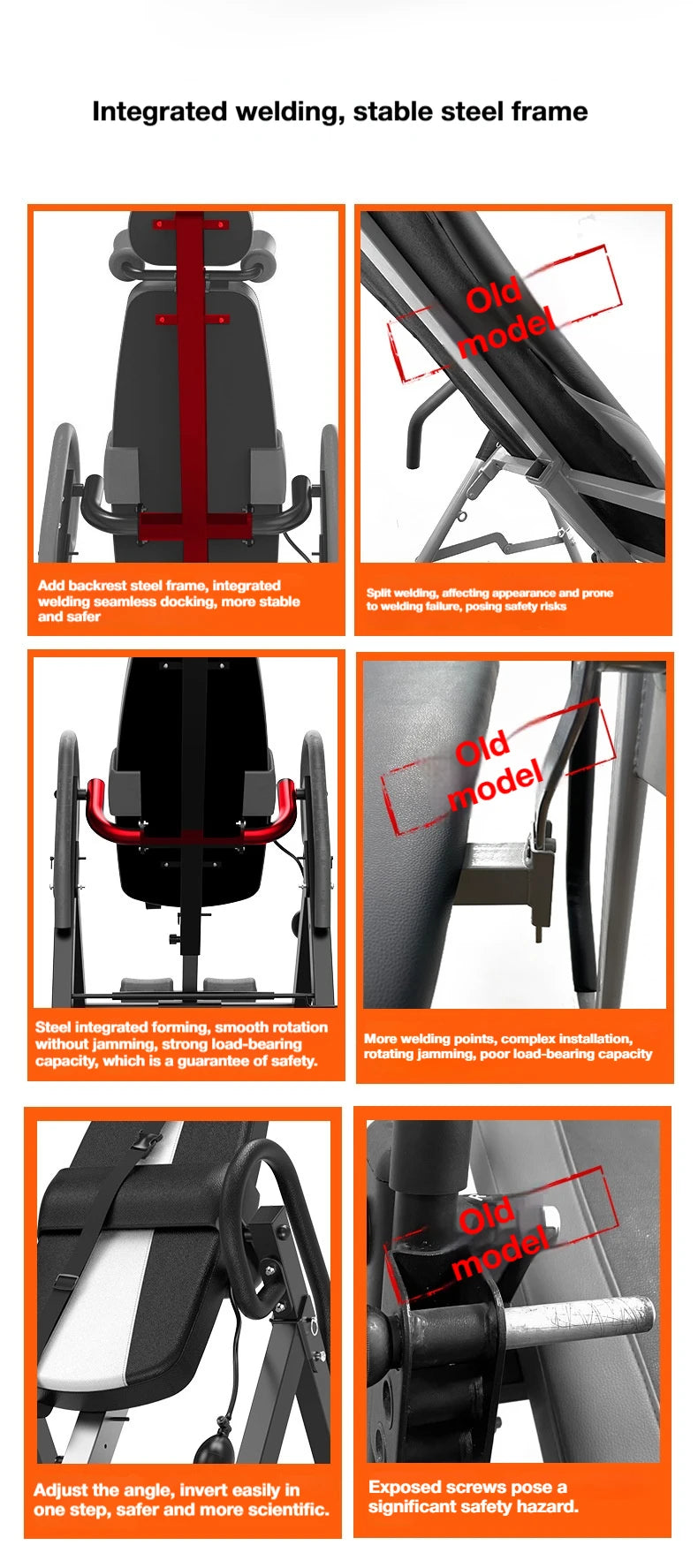 Integrated welding, stable steel frame

Add backrest steel frame, integrated welding seamless docking, more stable and safer

Old model

Split welding, affecting appearance and prone to welding failure, posing safety risks

Steel integrated forming, smooth rotation without jamming, strong load-bearing capacity, which is a guarantee of safety.

Old model

More welding points, complex installation, rotating jamming, poor load-bearing capacity

Adjust the angle, invert easily in one step, safer and more scientific.

Old model

Exposed screws pose a significant safety hazard.